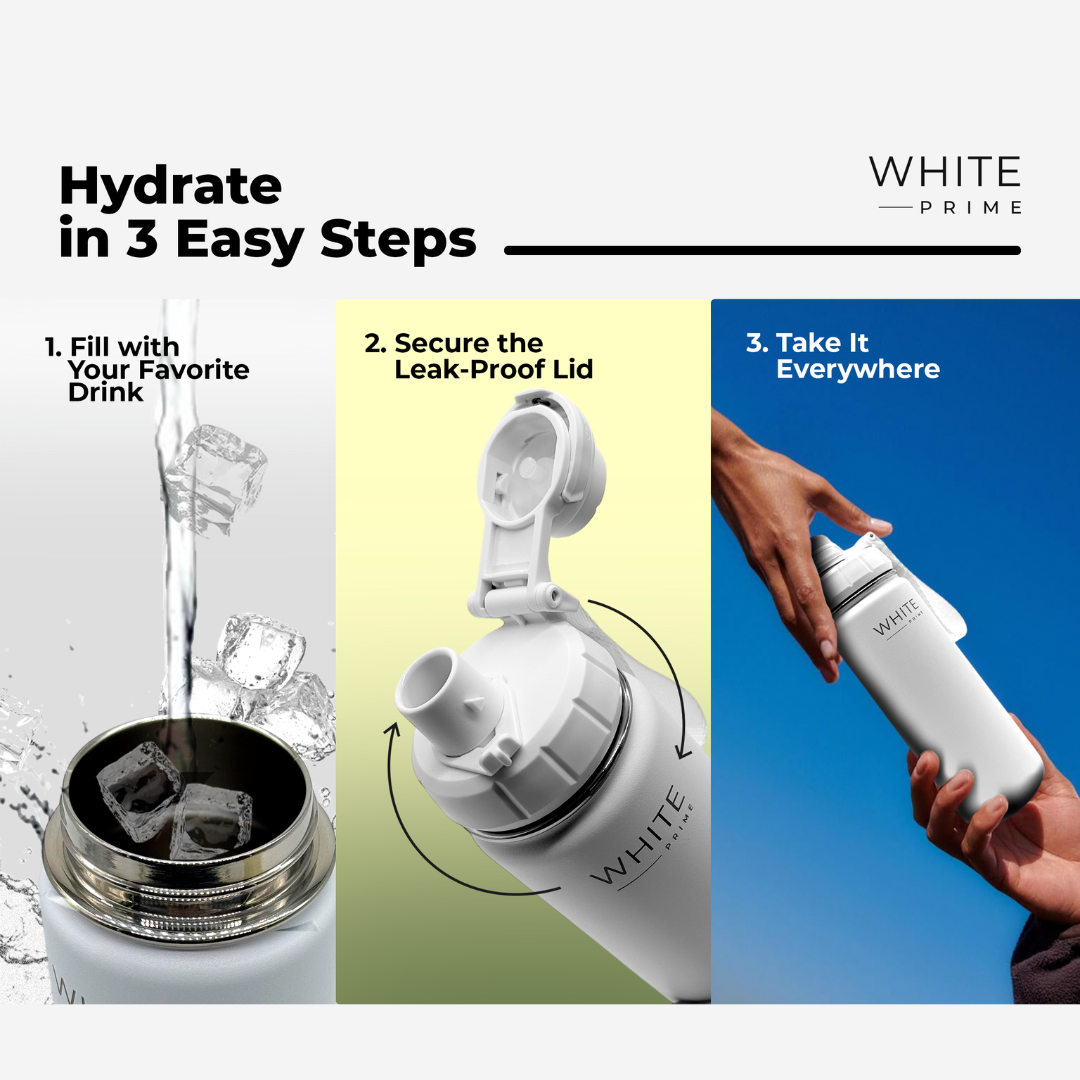 Hydrate in 3 Easy Steps

WHITE
PRIME

1. Fill with Your Favorite Drink

2. Secure the Leak-Proof Lid

WHITE
PRIME

3. Take It Everywhere

WHITE
PRIME