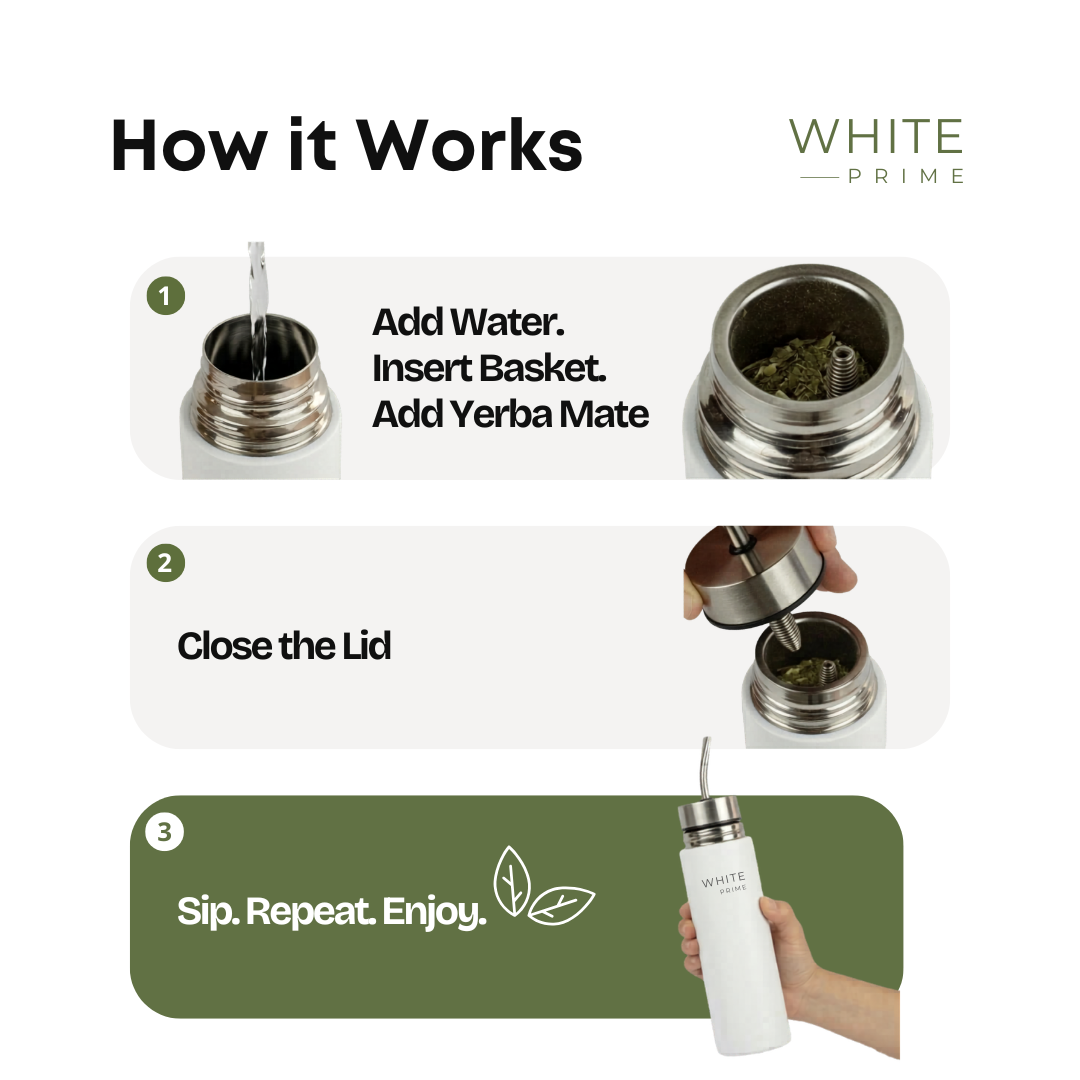 How it Works

WHITE
PRIME

1

Add Water.
Insert Basket.
Add Yerba Mate

2

Close the Lid

3

Sip. Repeat. Enjoy.

WHITE
PRIME