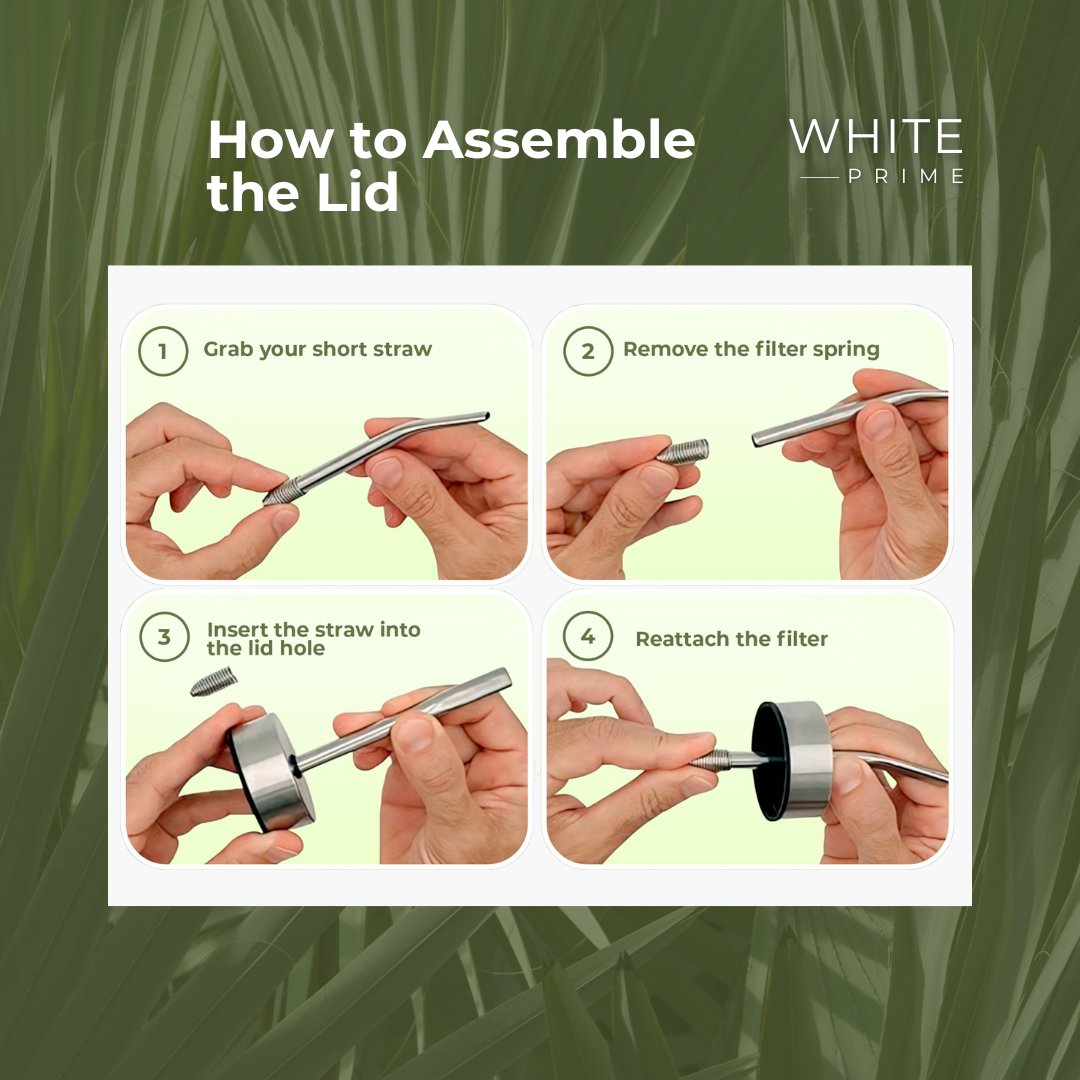 How to Assemble the Lid

WHITE
PRIME

1 Grab your short straw

2 Remove the filter spring

3 Insert the straw into the lid hole

4 Reattach the filter