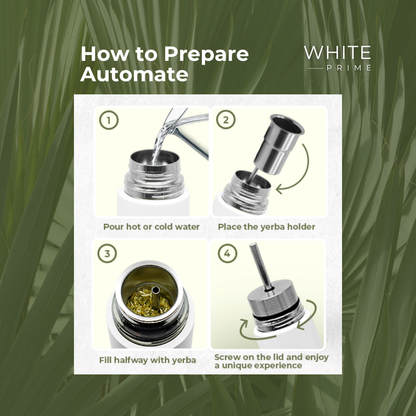 How to Prepare Automate

WHITE
PRIME

1
Pour hot or cold water

2
Place the yerba holder

3
Fill halfway with yerba

4
Screw on the lid and enjoy a unique experience