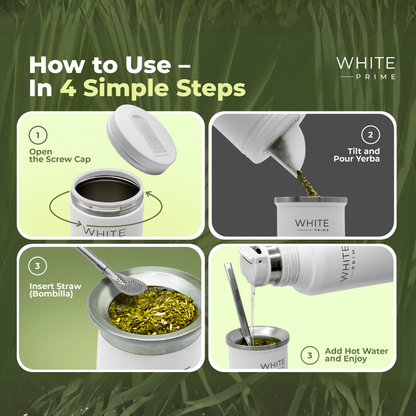 How to Use – In 4 Simple Steps

WHITE
PRIME

1
Open the Screw Cap

WHITE

2
Tilt and Pour Yerba

WHITE
PRIME

3
Insert Straw (Bombilla)

WHITE
PRIME

3
Add Hot Water and Enjoy

WHITE